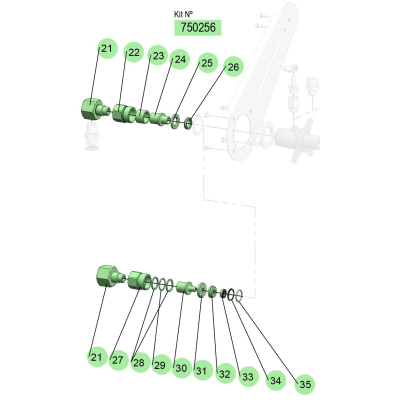 Kit Nº
750256

21
22
23
24
25
26

21
27
28
29
30
31
32
33
34
35